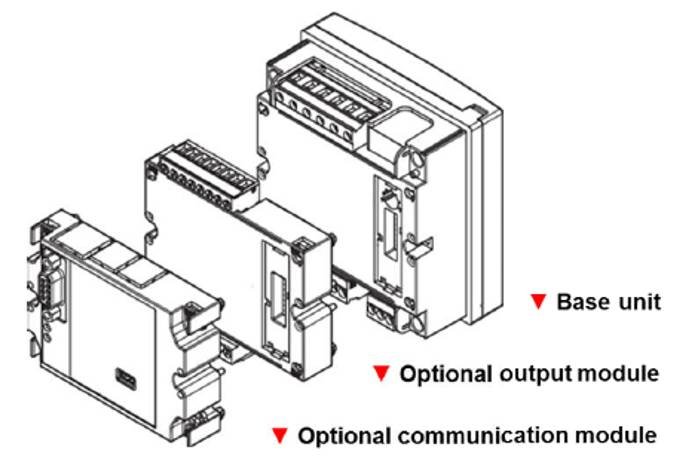 ▼ Base unit

▼ Optional output module

▼ Optional communication module