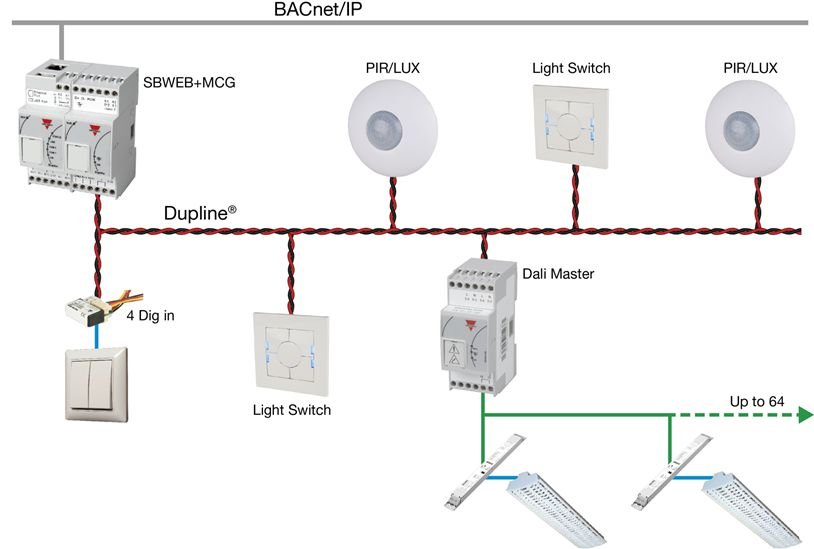 BACnet/IP

SBWEB+MCG

PIR/LUX

Light Switch

PIR/LUX

Dupline®

Dali Master

4 Dig in

Light Switch

Up to 64