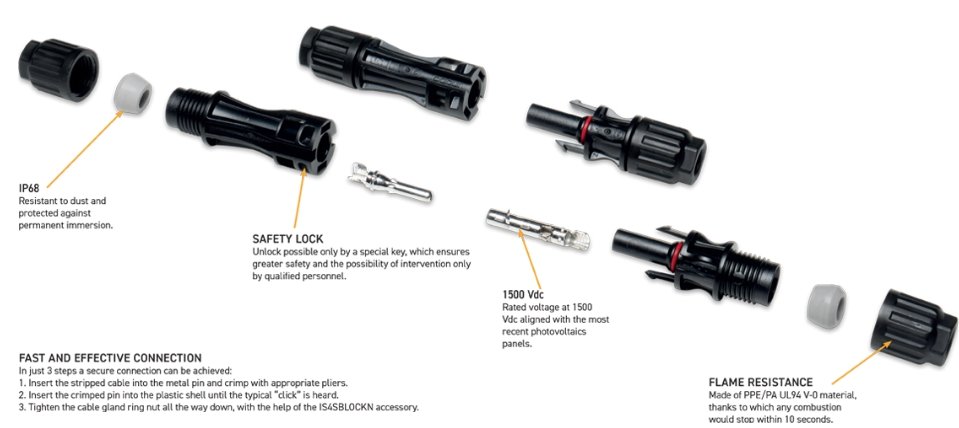 IP68
Resistant to dust and protected against permanent immersion.

SAFETY LOCK
Unlock possible only by a special key, which ensures greater safety and the possibility of intervention only by qualified personnel.

1500 Vdc
Rated voltage at 1500 Vdc aligned with the most recent photovoltaics panels.

FAST AND EFFECTIVE CONNECTION
In just 3 steps a secure connection can be achieved:
1. Insert the stripped cable into the metal pin and crimp with appropriate pliers.
2. Insert the crimped pin into the plastic shell until the typical "click" is heard.
3. Tighten the cable gland ring nut all the way down, with the help of the IS4SBLOCKN accessory.

FLAME RESISTANCE
Made of PPE/PA UL94 V-0 material, thanks to which any combustion would stop within 10 seconds.