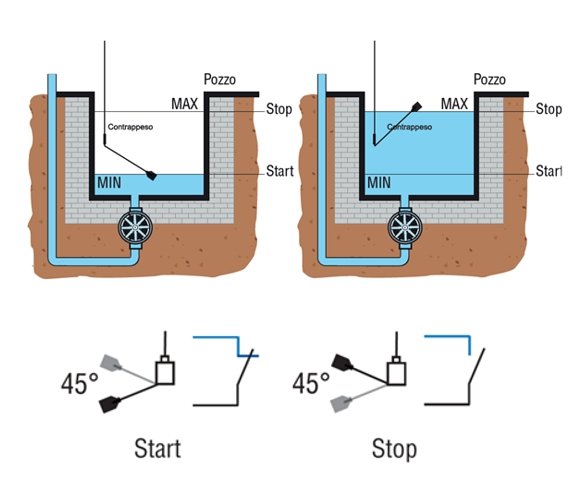 Pozzo
MAX
Stop
Contrappeso
Start
MIN

Pozzo
MAX
Stop
Contrappeso
Start
MIN

45°
Start

45°
Stop